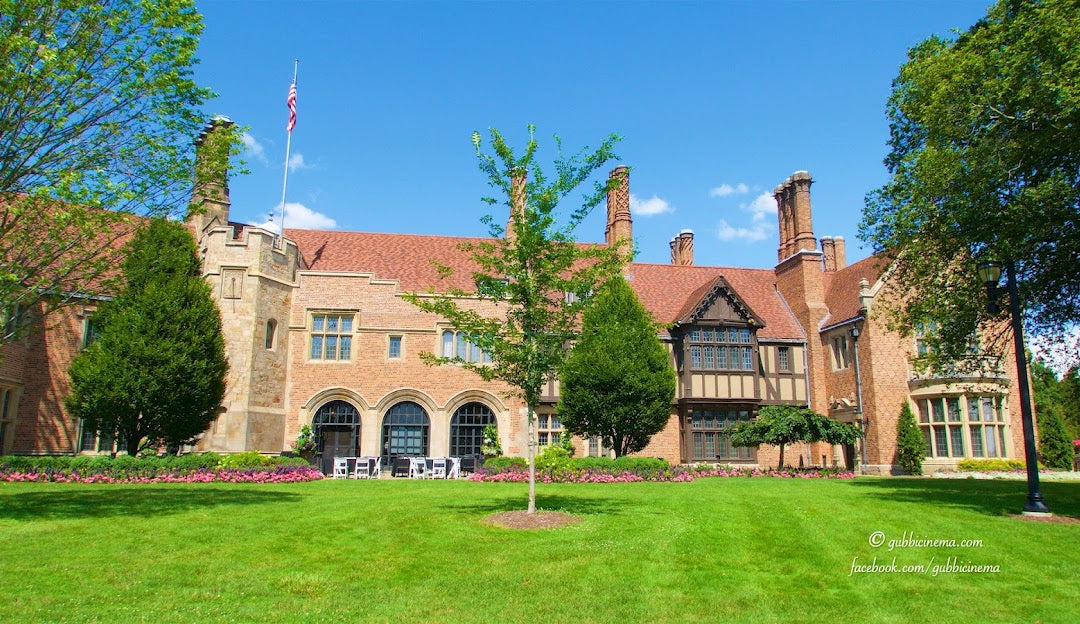 © gubbicinema.com
facebook.com/gubbicinema