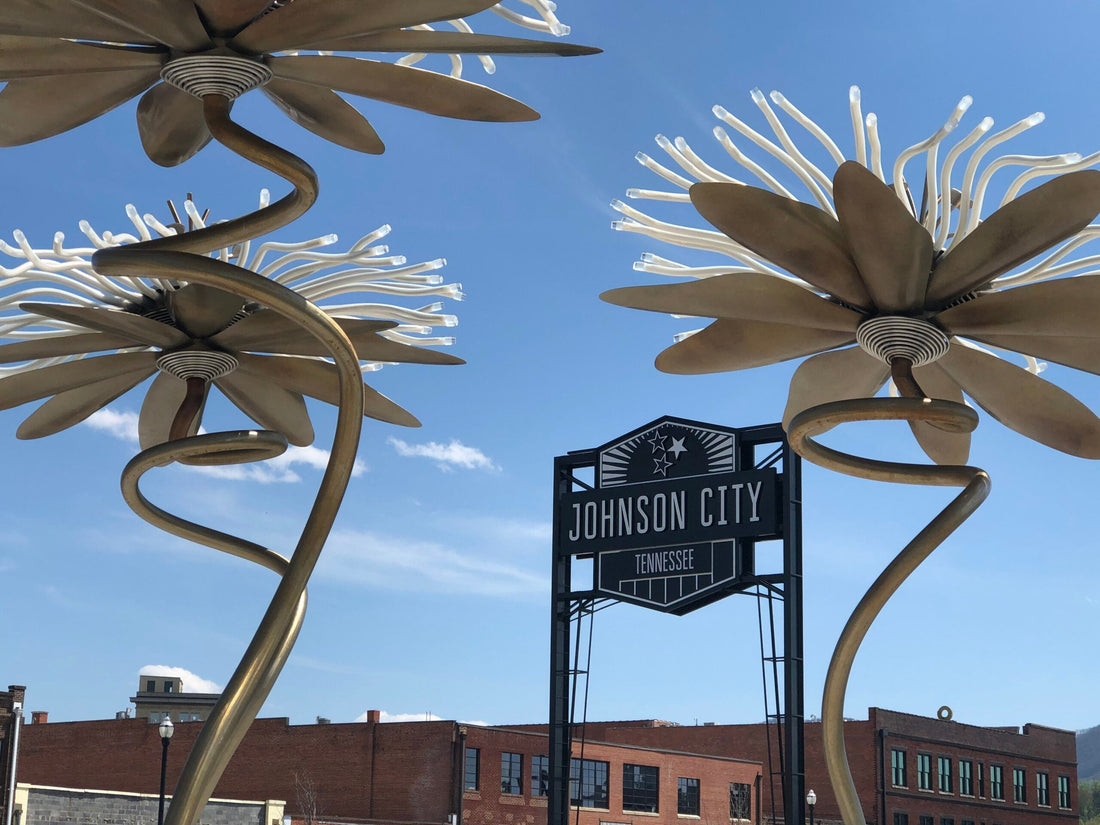 JOHNSON CITY
TENNESSEE