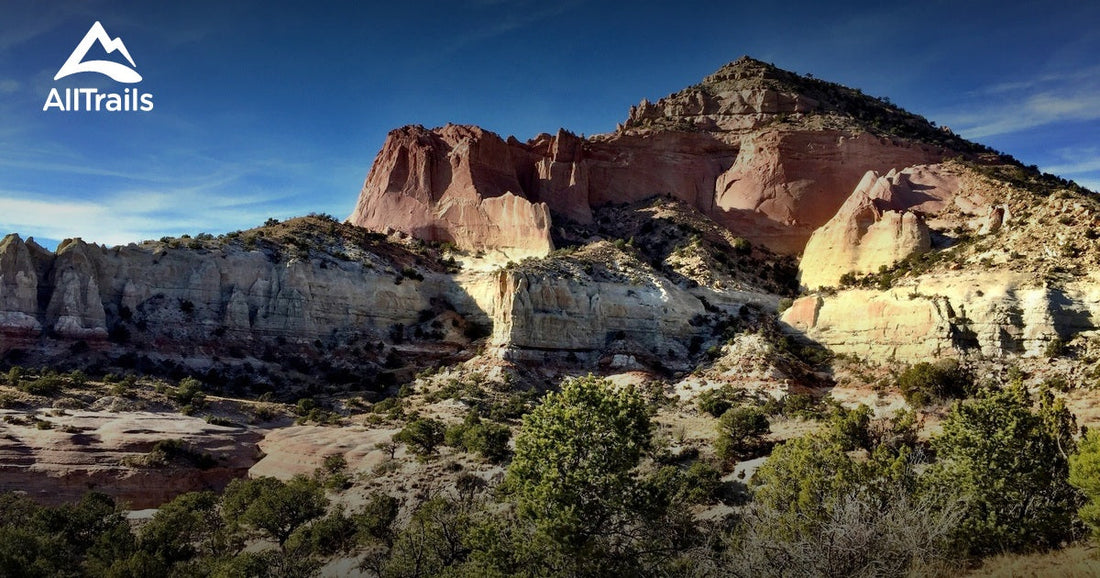 AllTrails