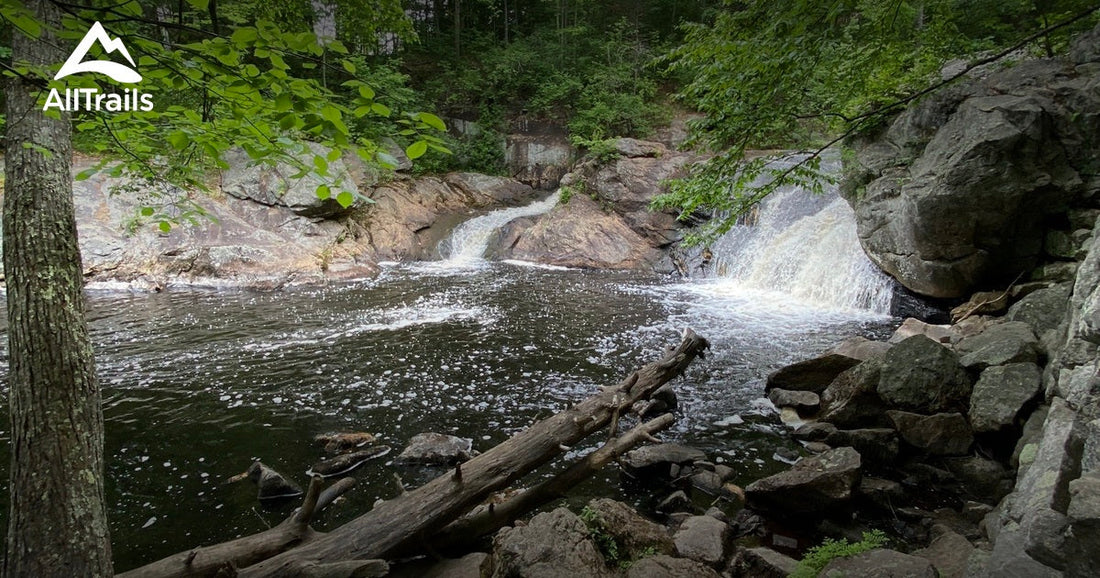 AllTrails