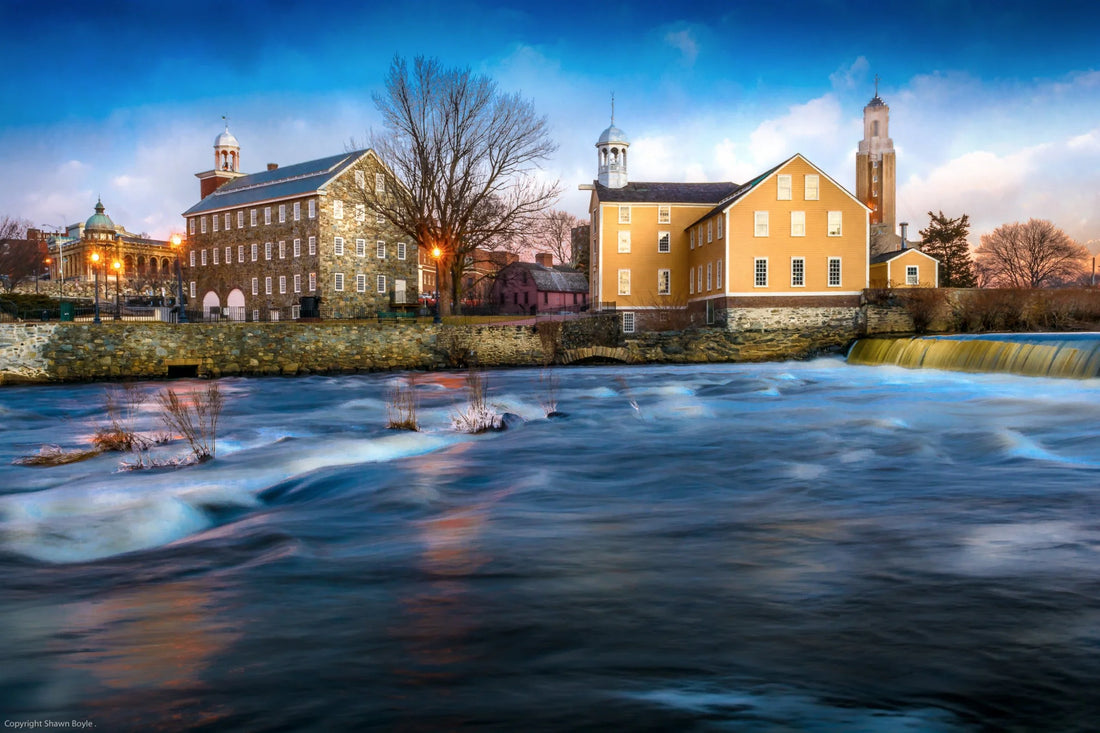 Copyright Shawn Boyle .