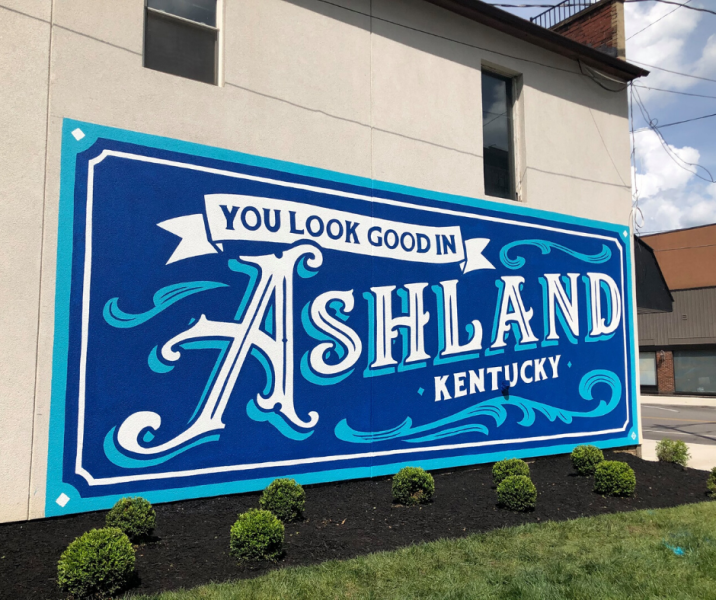 YOU LOOK GOOD IN
ASHLAND
KENTUCKY