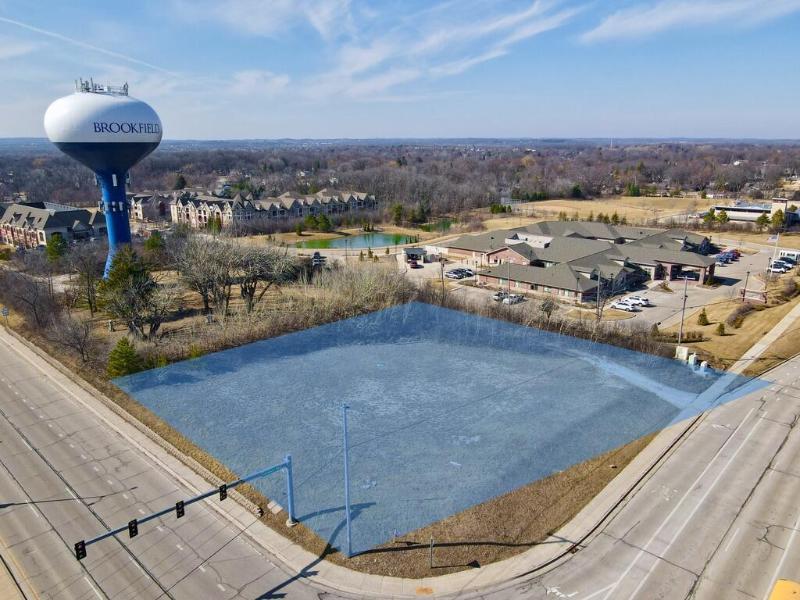 BROOKFIELD